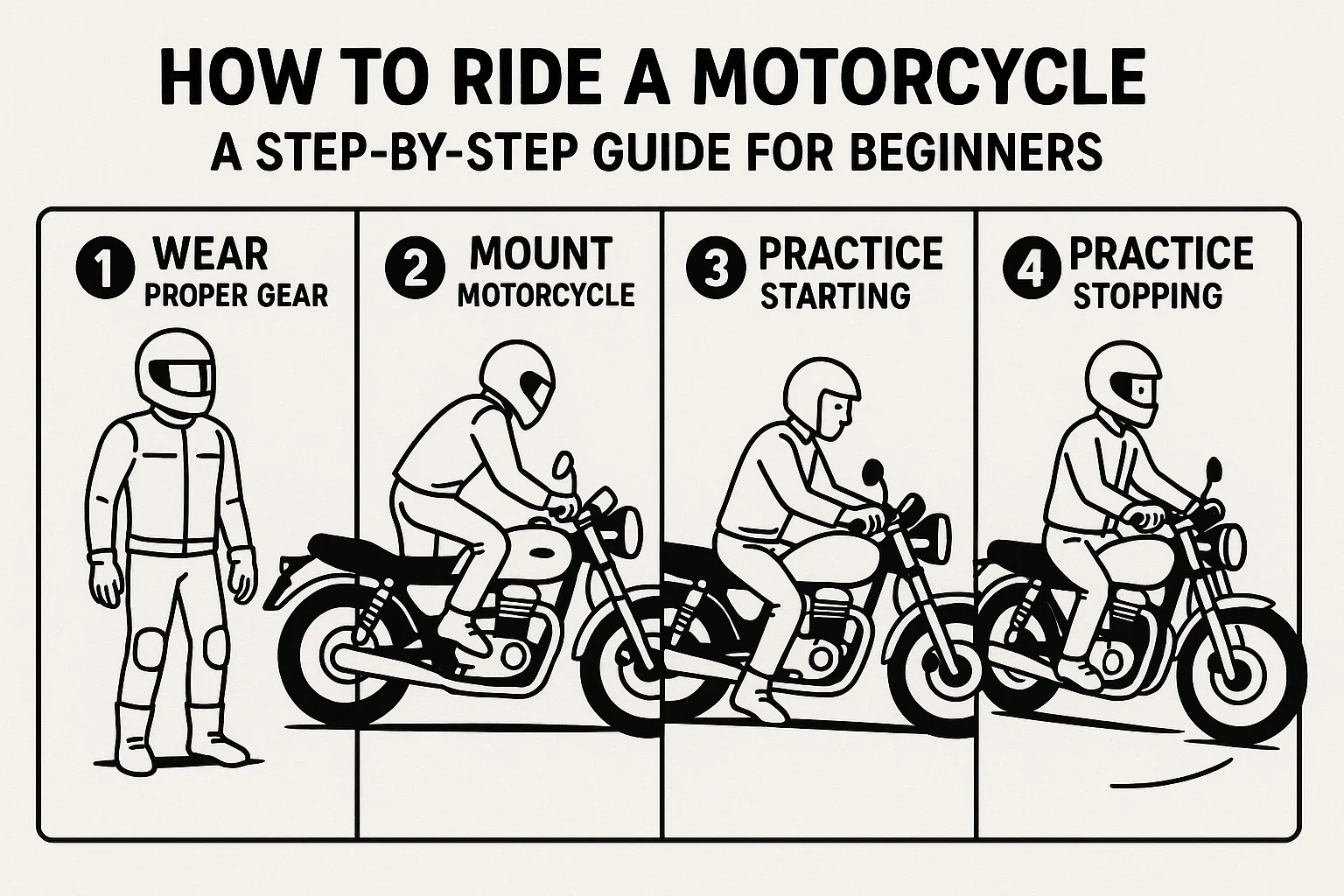 HOW TO RIDE A MOTORCYCLE

A STEP-BY-STEP GUIDE FOR BEGINNERS

1 WEAR PROPER GEAR

2 MOUNT MOTORCYCLE

3 PRACTICE STARTING

4 PRACTICE STOPPING